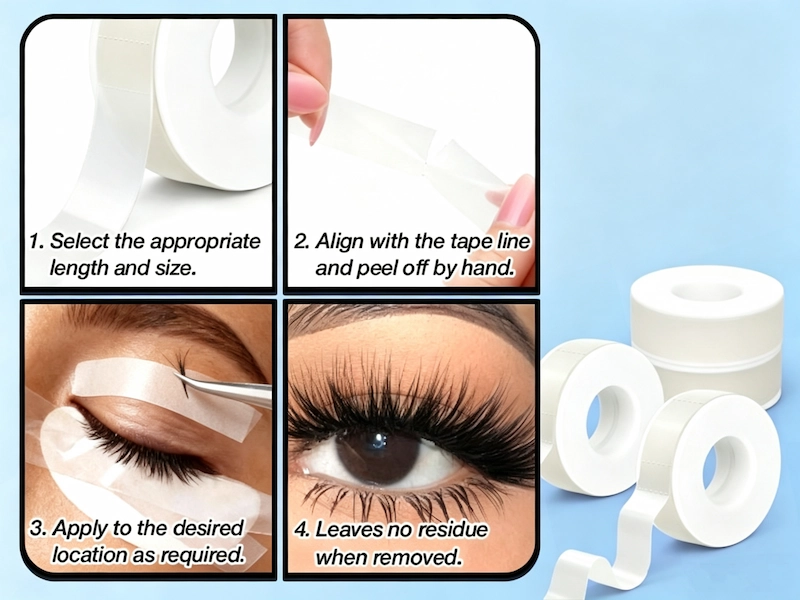 1. Select the appropriate length and size.

2. Align with the tape line and peel off by hand.

3. Apply to the desired location as required.

4. Leaves no residue when removed.